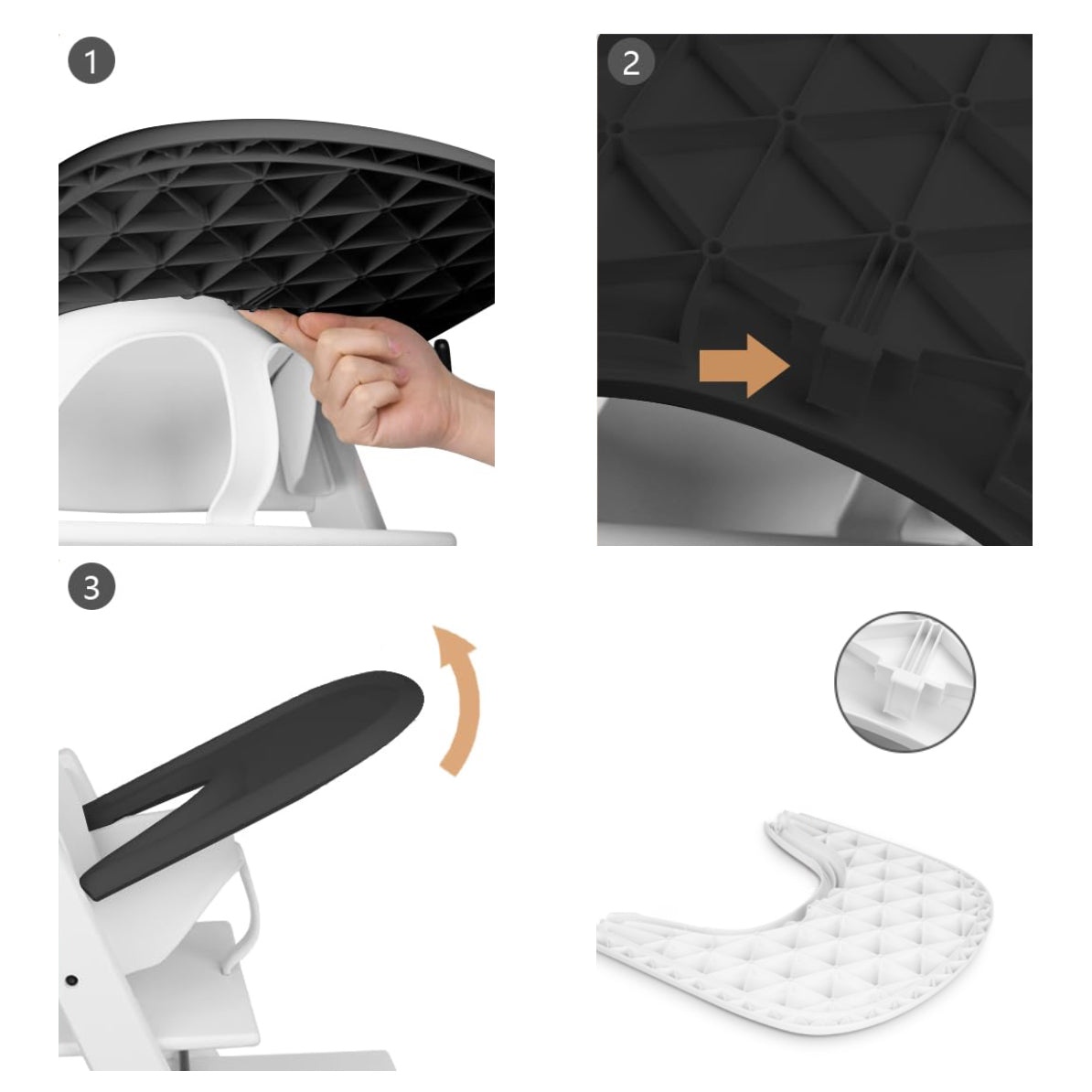 1

2

3