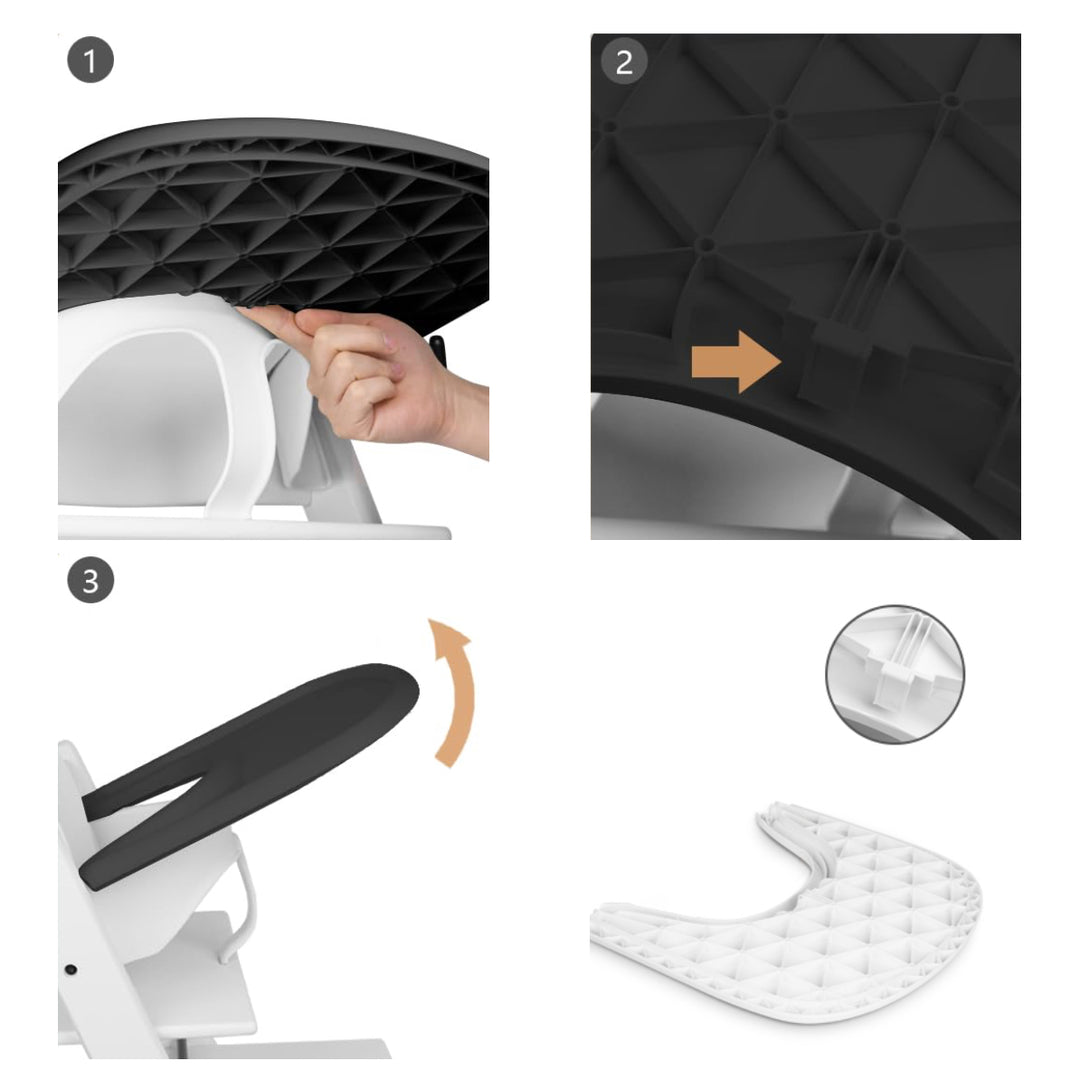 1

2

3