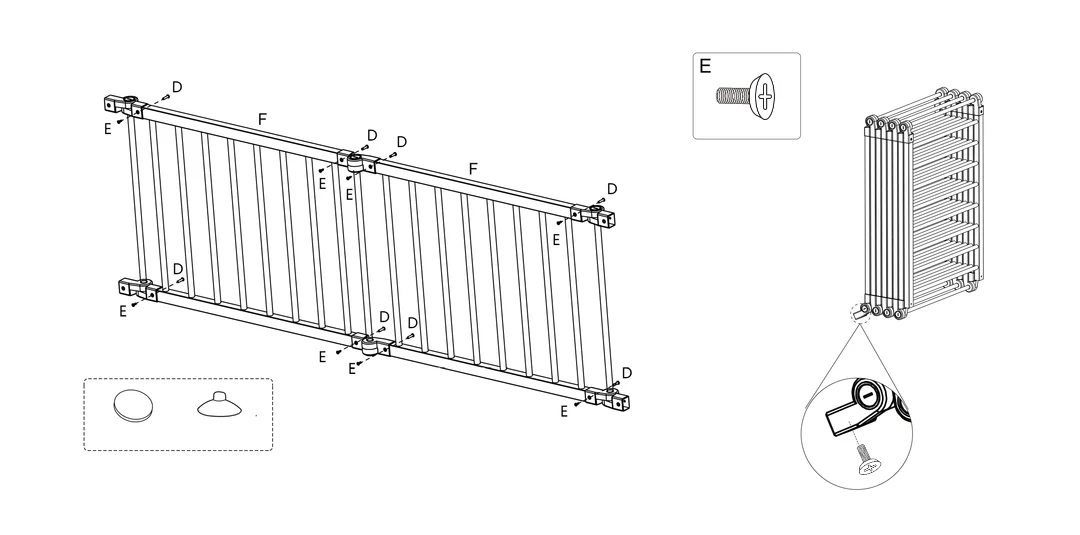 D
E
F
D
D
E
E
F
D
E
D
E
D
D
E
E
D
E
E