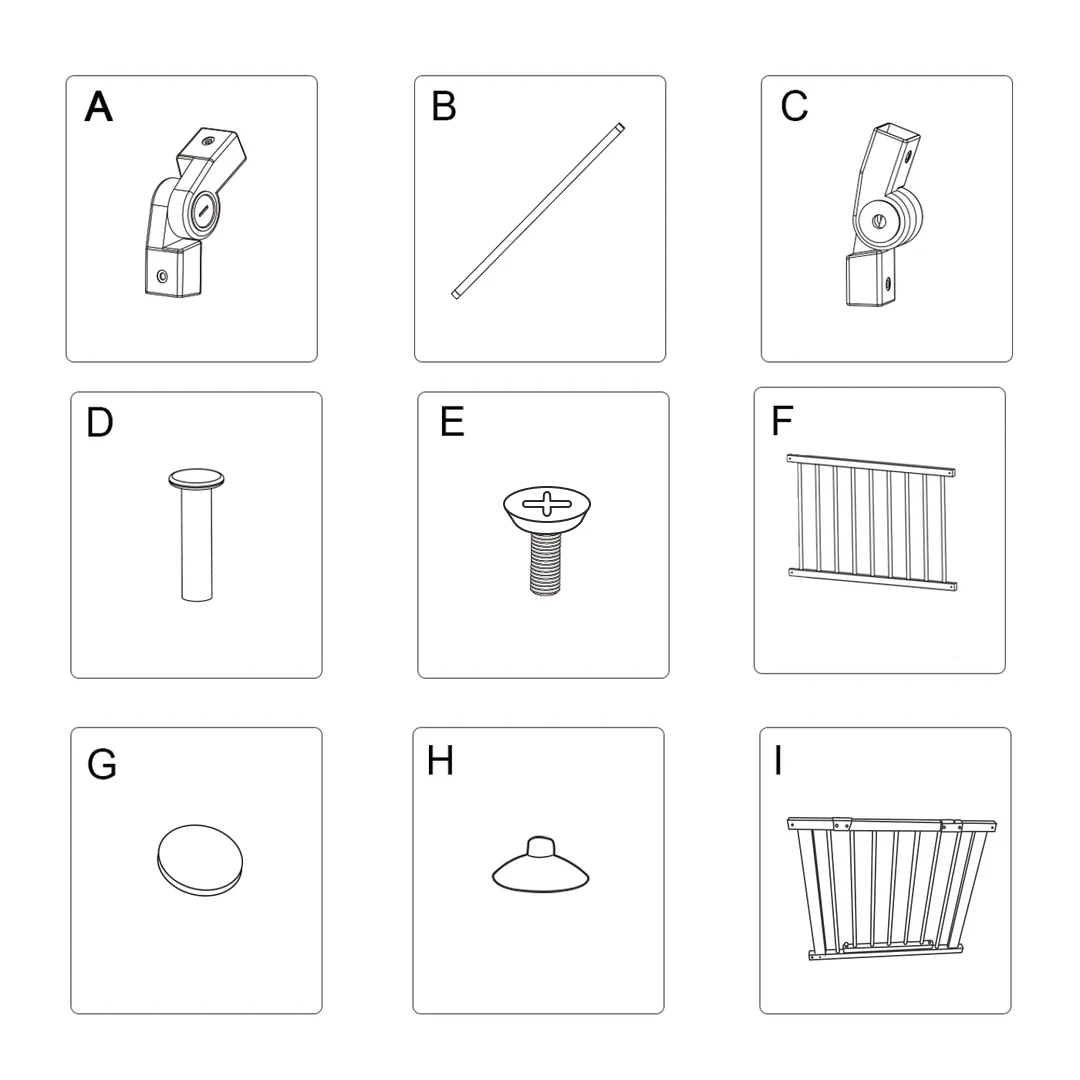 A

B

C

D

E

F

G

H

I